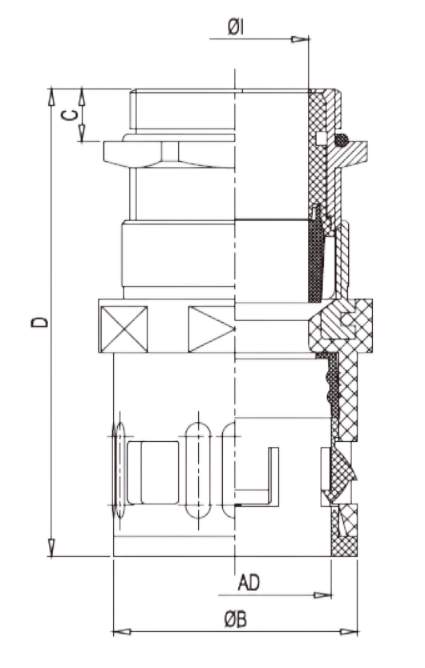 ØI
C
D
AD
ØB